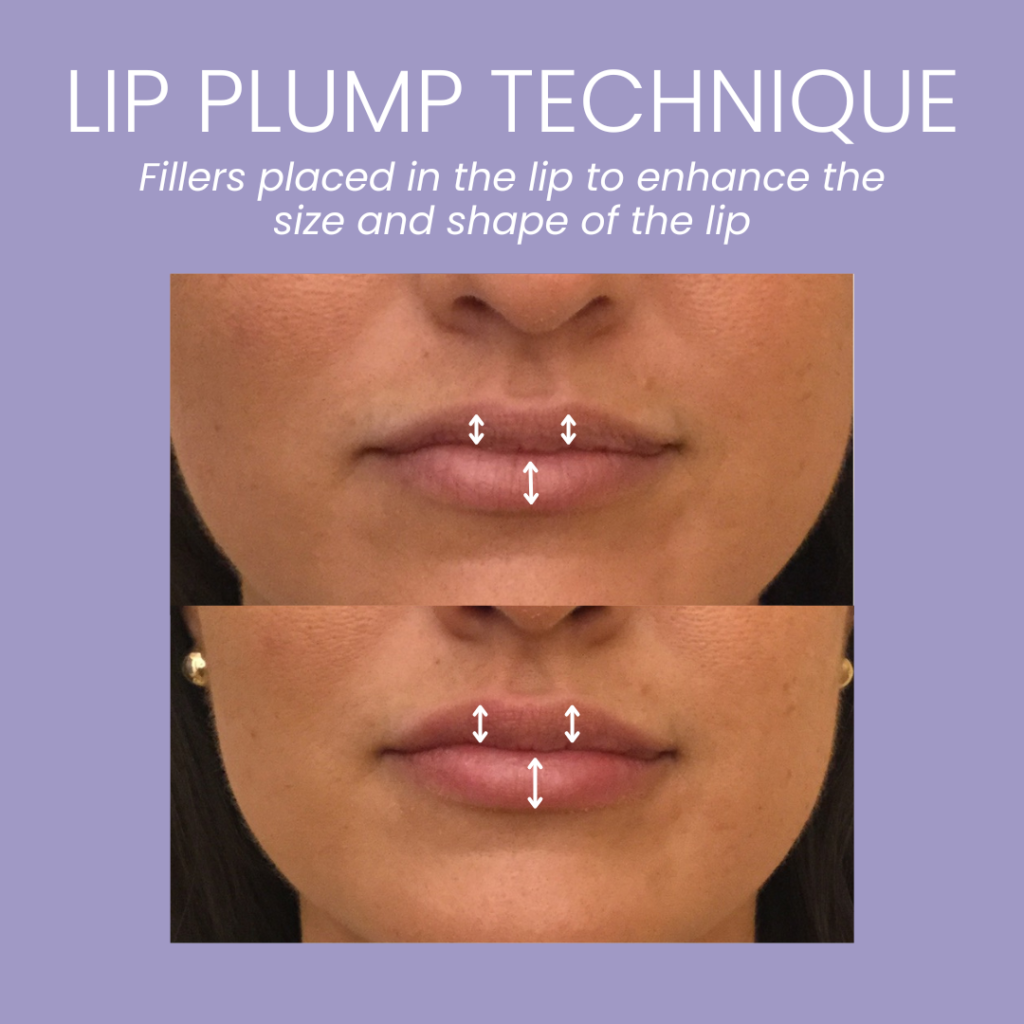 LIP PLUMP TECHNIQUE

Fillers placed in the lip to enhance the size and shape of the lip